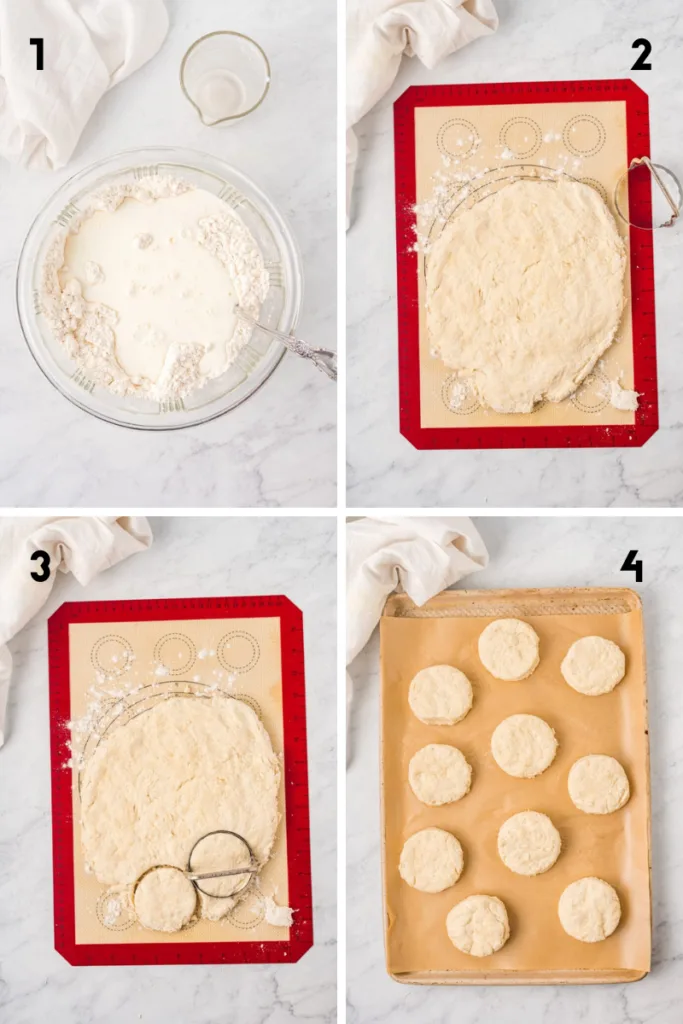 1

2

3

4